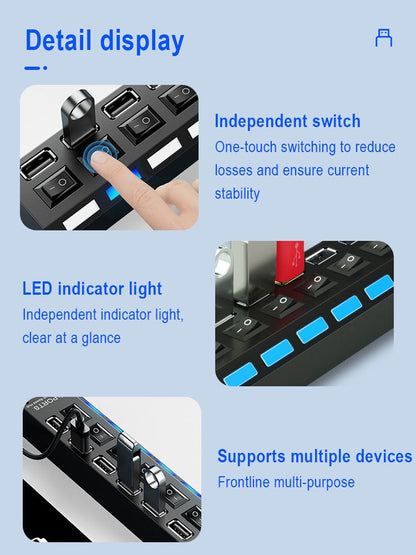 Detail display

Independent switch
One-touch switching to reduce losses and ensure current stability

LED indicator light
Independent indicator light, clear at a glance

PORTS

Supports multiple devices
Frontline multi-purpose